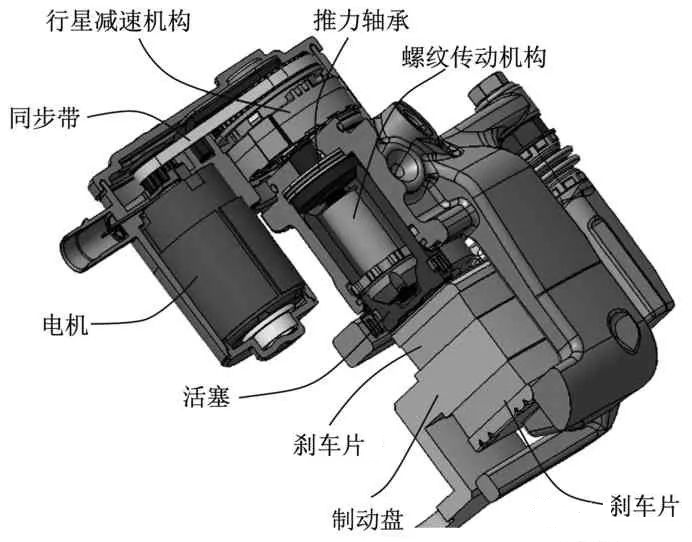 行星减速机构
推力轴承
螺纹传动机构
同步带
电机
活塞
刹车片
制动盘
刹车片